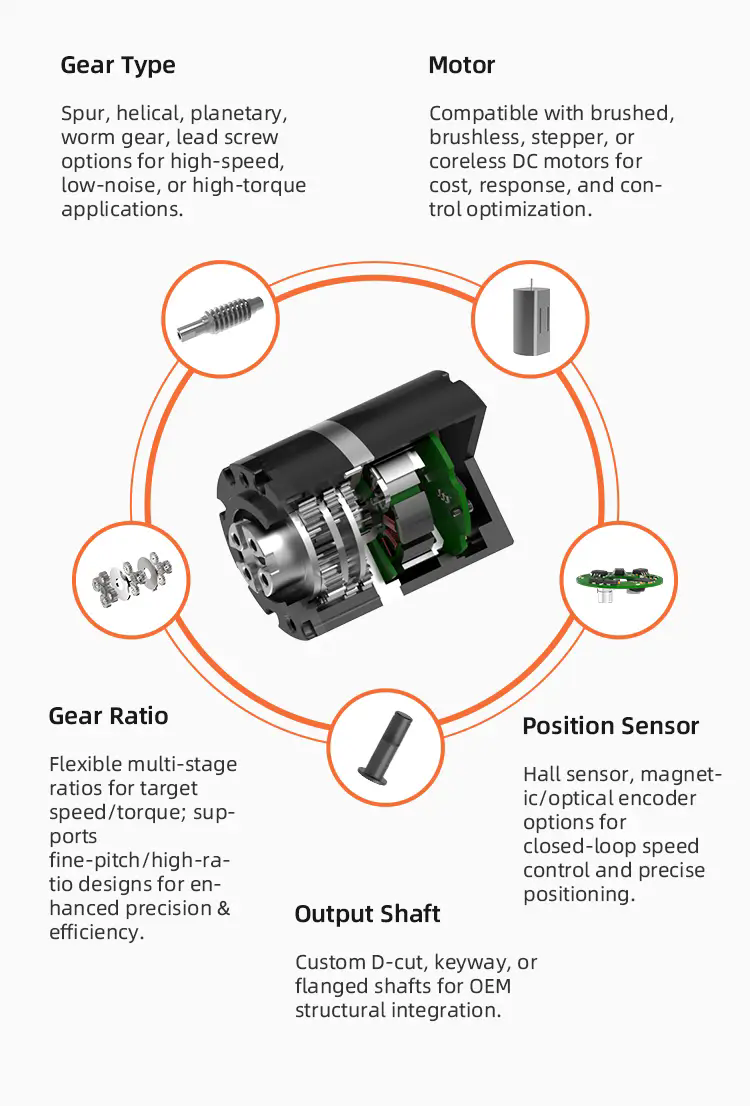 Gear Type

Spur, helical, planetary, worm gear, lead screw options for high-speed, low-noise, or high-torque applications.

Motor

Compatible with brushed, brushless, stepper, or coreless DC motors for cost, response, and control optimization.

Gear Ratio

Flexible multi-stage ratios for target speed/torque; supports fine-pitch/high-ratio designs for enhanced precision & efficiency.

Position Sensor

Hall sensor, magnetic/optical encoder options for closed-loop speed control and precise positioning.

Output Shaft

Custom D-cut, keyway, or flanged shafts for OEM structural integration.