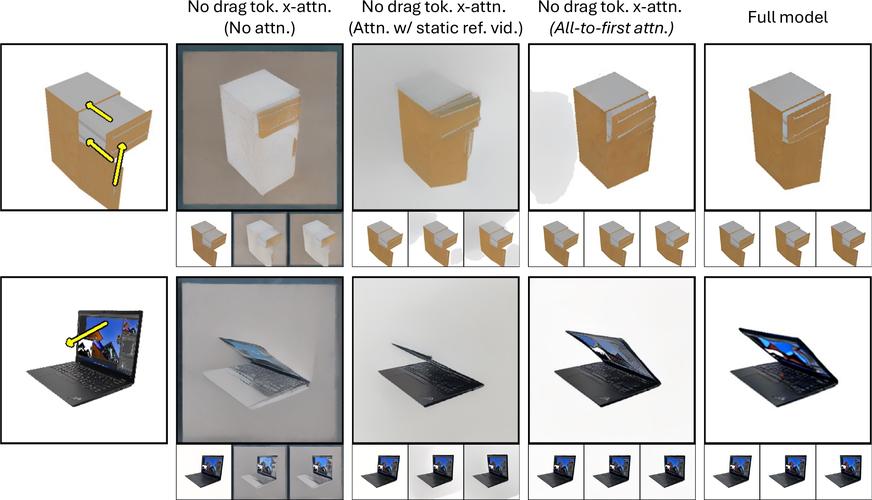 No drag tok. x-attn. (No attn.)

No drag tok. x-attn. (Attn. w/ static ref. vid.)

No drag tok. x-attn. (All-to-first attn.)

Full model